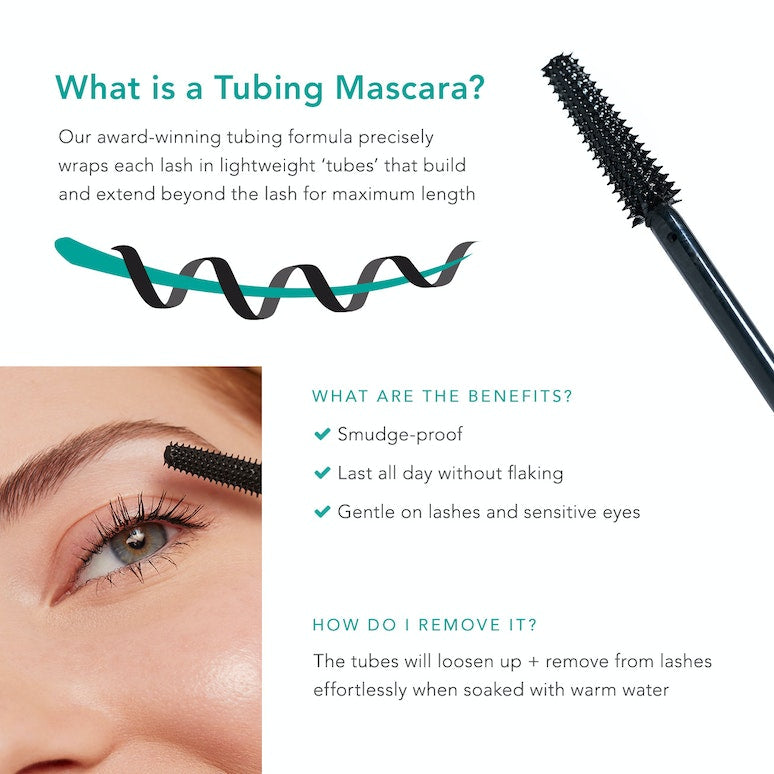 What is a Tubing Mascara?

Our award-winning tubing formula precisely wraps each lash in lightweight 'tubes' that build and extend beyond the lash for maximum length

WHAT ARE THE BENEFITS?

✔ Smudge-proof

✔ Last all day without flaking

✔ Gentle on lashes and sensitive eyes

HOW DO I REMOVE IT?

The tubes will loosen up + remove from lashes effortlessly when soaked with warm water